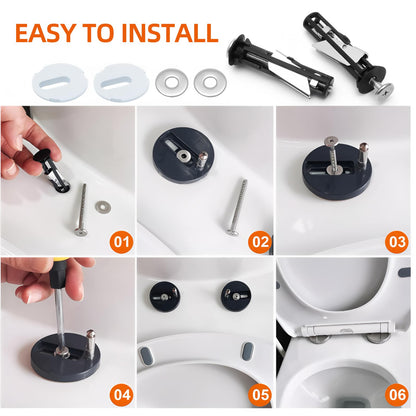 EASY TO INSTALL

01

02

03

04

05

06